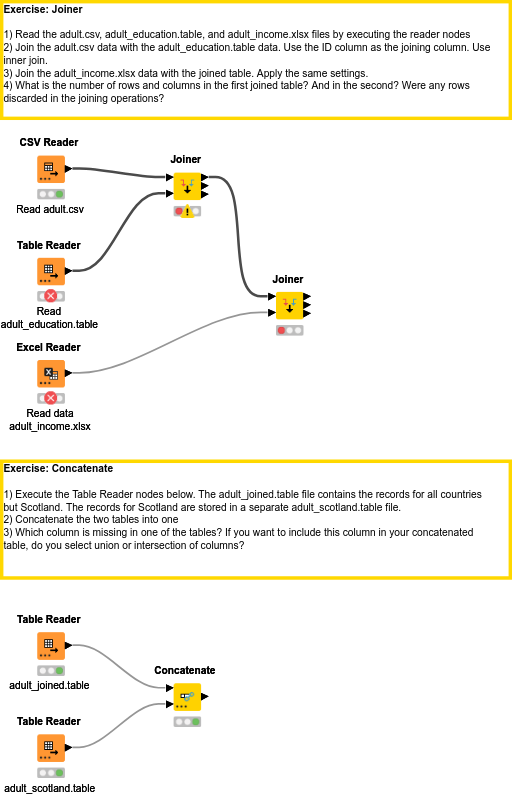 Exercise: Joiner

1) Read the adult.csv, adult_education.table, and adult_income.xlsx files by executing the reader nodes
2) Join the adult.csv data with the adult_education.table data. Use the ID column as the joining column. Use inner join.
3) Join the adult_income.xlsx data with the joined table. Apply the same settings.
4) What is the number of rows and columns in the first joined table? And in the second? Were any rows discarded in the joining operations?

CSV Reader

Read adult.csv

Joiner

Table Reader

Read adult_education.table

Joiner

Excel Reader

Read data adult_income.xlsx

Exercise: Concatenate

1) Execute the Table Reader nodes below. The adult_joined.table file contains the records for all countries but Scotland. The records for Scotland are stored in a separate adult_scotland.table file.
2) Concatenate the two tables into one
3) Which column is missing in one of the tables? If you want to include this column in your concatenated table, do you select union or intersection of columns?

Table Reader

adult_joined.table

Concatenate

Table Reader

adult_scotland.table